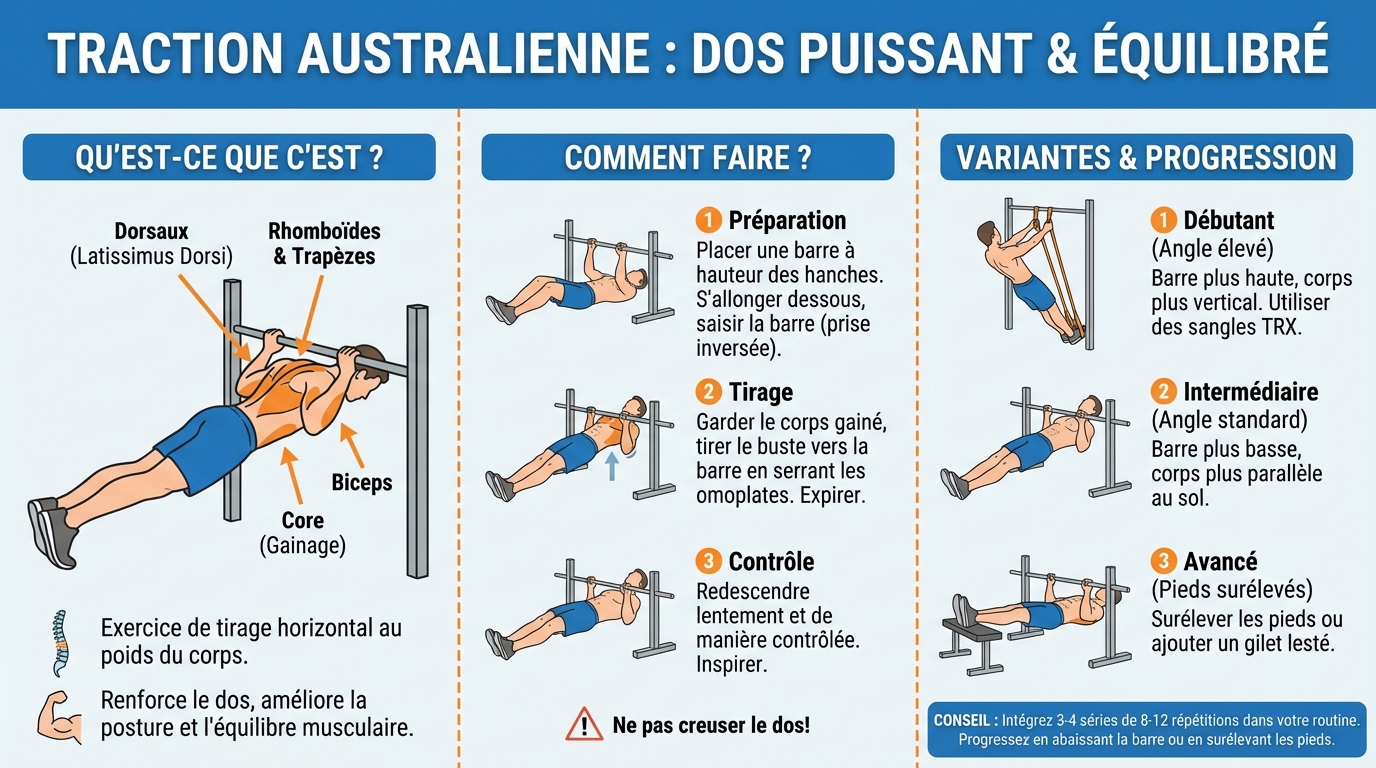 TRACTION AUSTRALIENNE : DOS PUISSANT & ÉQUILIBRÉ

QU'EST-CE QUE C'EST ?

Dorsaux
(Latissimus Dorsi)

Rhomboïdes
& Trapèzes

Biceps

Core
(Gainage)

Exercice de tirage horizontal au poids du corps.

Renforce le dos, améliore la posture et l'équilibre musculaire.

COMMENT FAIRE ?

1 Préparation
Placer une barre à hauteur des hanches. S'allonger dessous, saisir la barre (prise inversée).

2 Tirage
Garder le corps gainé, tirer le buste vers la barre en serrant les omoplates. Expirer.

3 Contrôle
Redescendre lentement et de manière contrôlée. Inspirer.

Ne pas creuser le dos!

VARIANTES & PROGRESSION

1 Débutant
(Angle élevé)
Barre plus haute, corps plus vertical. Utiliser des sangles TRX.

2 Intermédiaire
(Angle standard)
Barre plus basse, corps plus parallèle au sol.

3 Avancé
(Pieds surélevés)
Surélever les pieds ou ajouter un gilet lesté.

CONSEIL : Intégrez 3-4 séries de 8-12 répétitions dans votre routine. Progressez en abaissant la barre ou en surélevant les pieds.